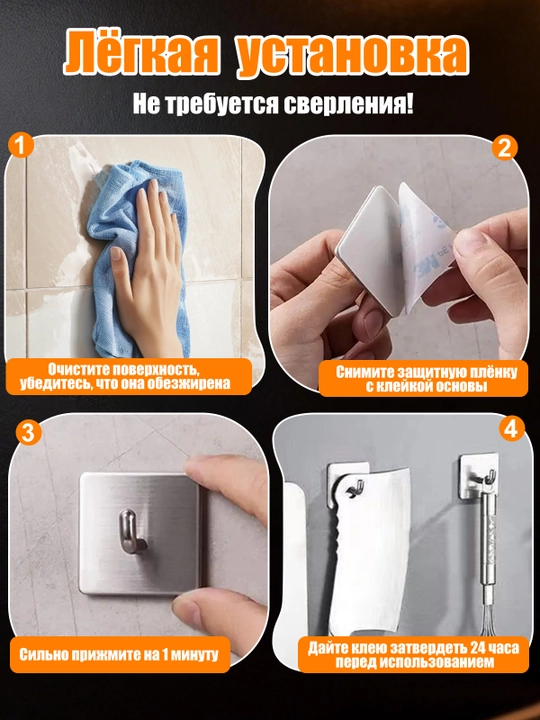 Лёгкая установка

Не требуется сверления!

1

Очистите поверхность, убедитесь, что она обезжирена

2

Снимите защитную плёнку с клейкой основы

3

Сильно прижмите на 1 минуту

4

Дайте клею затвердеть 24 часа перед использованием