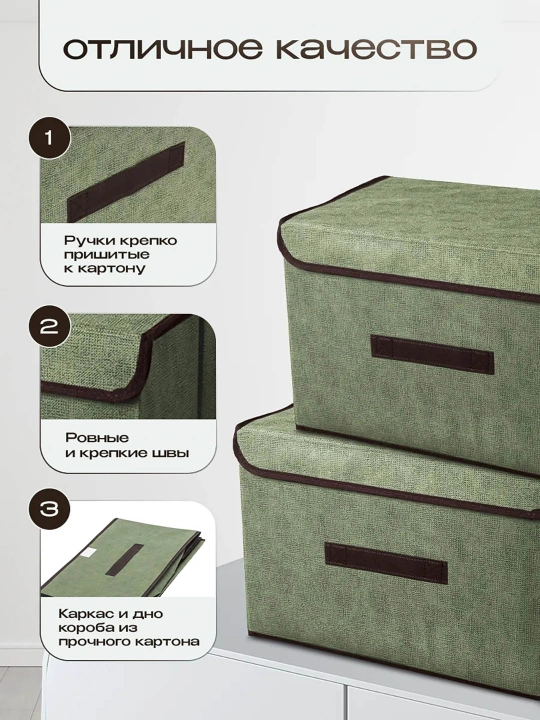 отличное качество

1

Ручки крепко пришитые к картону

2

Ровные и крепкие швы

3

Каркас и дно короба из прочного картона