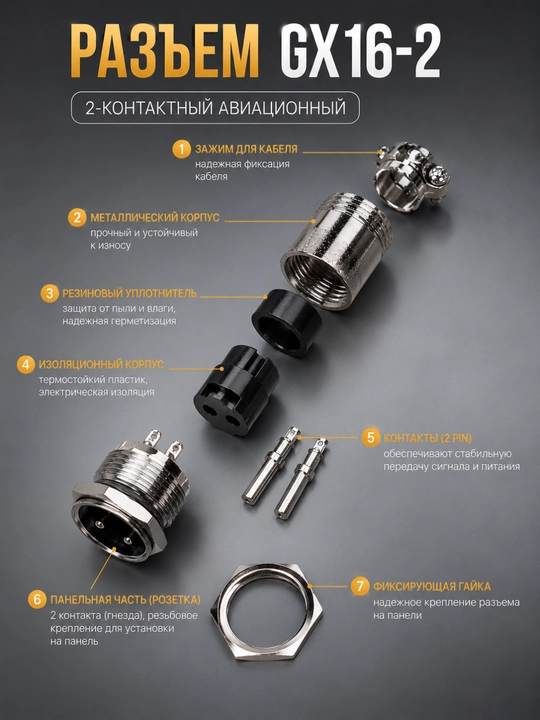 РАЗЪЕМ GX16-2

2-КОНТАКТНЫЙ АВИАЦИОННЫЙ

1 ЗАЖИМ ДЛЯ КАБЕЛЯ
надежная фиксация кабеля

2 МЕТАЛЛИЧЕСКИЙ КОРПУС
прочный и устойчивый к износу

3 РЕЗИНОВЫЙ УПЛОТНИТЕЛЬ
защита от пыли и влаги, надежная герметизация

4 ИЗОЛЯЦИОННЫЙ КОРПУС
термостойкий пластик, электрическая изоляция

5 КОНТАКТЫ (2 PIN)
обеспечивают стабильную передачу сигнала и питания

6 ПАНЕЛЬНАЯ ЧАСТЬ (РОЗЕТКА)
2 контакта (гнезда), резьбовое крепление для установки на панель

7 ФИКСИРУЮЩАЯ ГАЙКА
надежное крепление разъема на панели