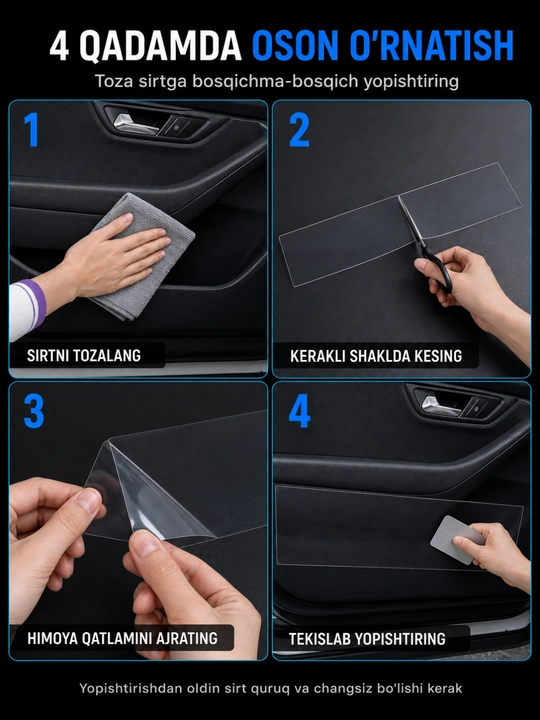 4 QADAMDA OSON O'RNATISH

Toza sirtga bosqichma-bosqich yopishtiring

1

SIRTNI TOZALANG

2

KERAKLI SHAKLDA KESING

3

HIMOYA QATLAMINI AJRATING

4

TEKISLAB YOPISHTIRING

Yopishtirishdan oldin sirt quruq va changsiz bo'lishi kerak