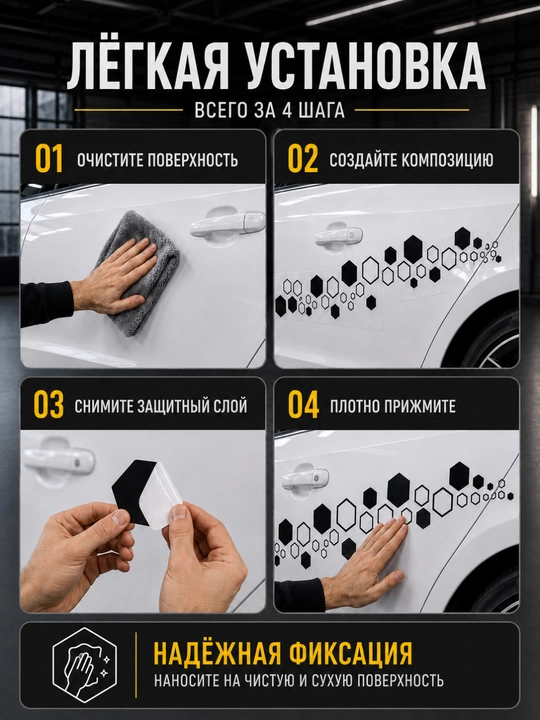 ЛЁГКАЯ УСТАНОВКА

ВСЕГО ЗА 4 ШАГА

01 ОЧИСТИТЕ ПОВЕРХНОСТЬ

02 СОЗДАЙТЕ КОМПОЗИЦИЮ

03 СНИМИТЕ ЗАЩИТНЫЙ СЛОЙ

04 ПЛОТНО ПРИЖМИТЕ

НАДЁЖНАЯ ФИКСАЦИЯ

НАНОСИТЕ НА ЧИСТУЮ И СУХУЮ ПОВЕРХНОСТЬ