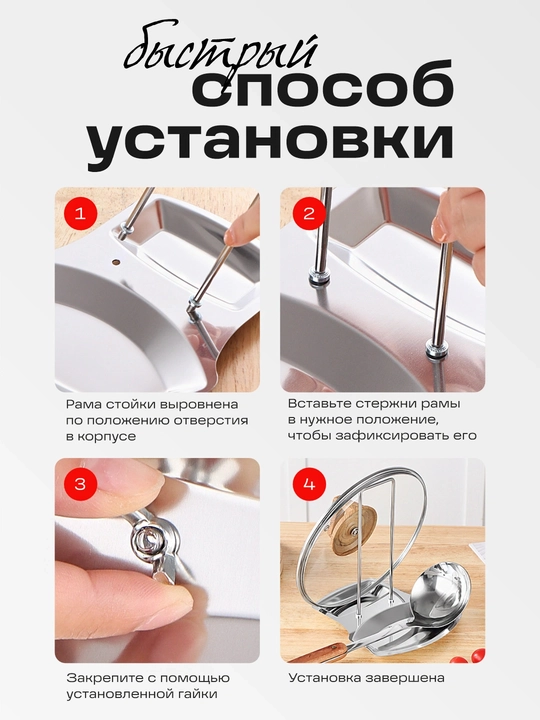 быстрый способ установки

1

Рама стойки выровнена по положению отверстия в корпусе

2

Вставьте стержни рамы в нужное положение, чтобы зафиксировать его

3

Закрепите с помощью установленной гайки

4

Установка завершена