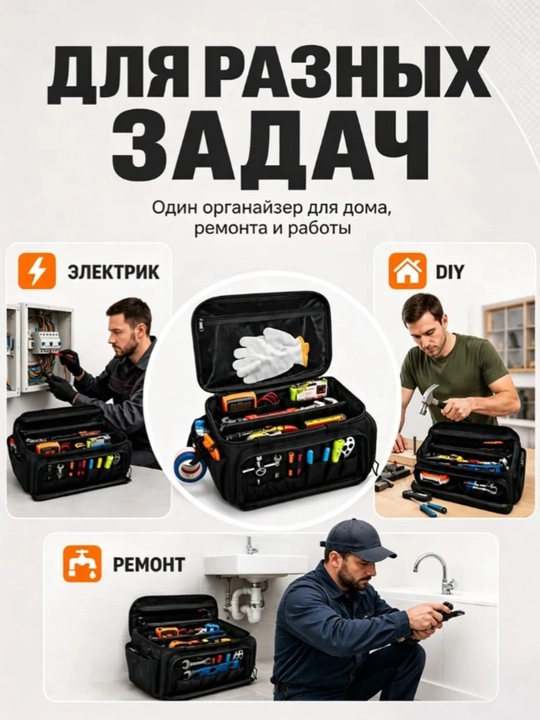 ДЛЯ РАЗНЫХ ЗАДАЧ

Один органайзер для дома, ремонта и работы

ЭЛЕКТРИК

DIY

РЕМОНТ