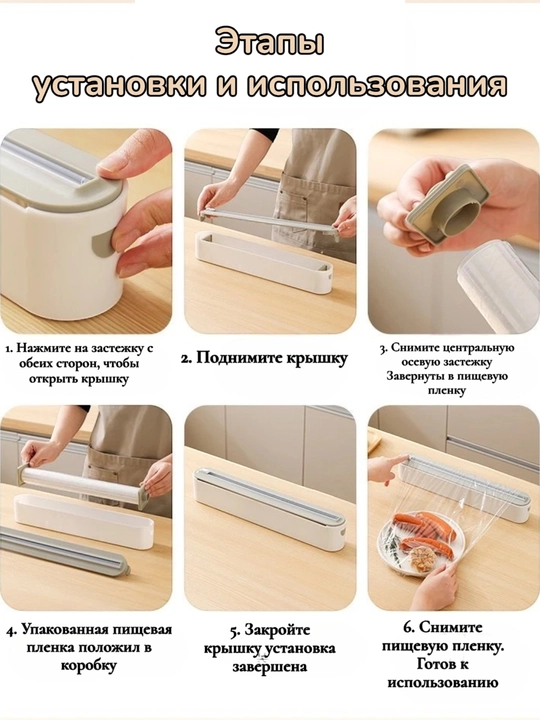 Этапы
установки и использования

1. Нажмите на застежку с обеих сторон, чтобы открыть крышку

2. Поднимите крышку

3. Снимите центральную осевую застежку Завернуты в пищевую пленку

4. Упакованная пищевая пленка положил в коробку

5. Закройте крышку установка завершена

6. Снимите пищевую пленку. Готов к использованию