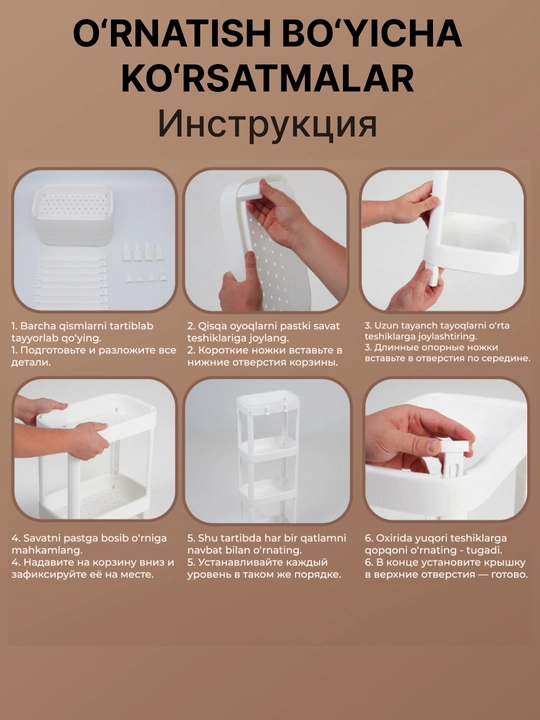 O'RNATISH BO'YICHA KO'RSATMALAR
Инструкция

1. Barcha qismlarni tartiblab tayyorlab qo'ying.
1. Подготовьте и разложите все детали.

2. Qisqa oyoqlarni pastki savat teshiklariga joylang.
2. Короткие ножки вставьте в нижние отверстия корзины.

3. Uzun tayanch tayoqlarni o'rta teshiklarga joylashtiring.
3. Длинные опорные ножки вставьте в отверстия по середине.

4. Savatni pastga bosib o'rniga mahkamlang.
4. Надавите на корзину вниз и зафиксируйте её на месте.

5. Shu tartibda har bir qatlamni navbat bilan o'rnating.
5. Устанавливайте каждый уровень в таком же порядке.

6. Oxirida yuqori teshiklarga qopqoni o'rnating - tugadi.
6. В конце установите крышку в верхние отверстия — готово.