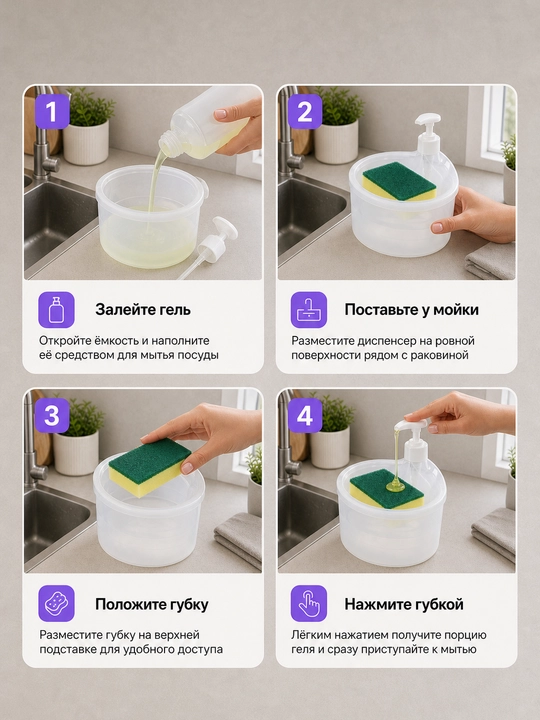 1

Залейте гель

Откройте ёмкость и наполните её средством для мытья посуды

2

Поставьте у мойки

Разместите диспенсер на ровной поверхности рядом с раковиной

3

Положите губку

Разместите губку на верхней подставке для удобного доступа

4

Нажмите губкой

Лёгким нажатием получите порцию геля и сразу приступайте к мытью