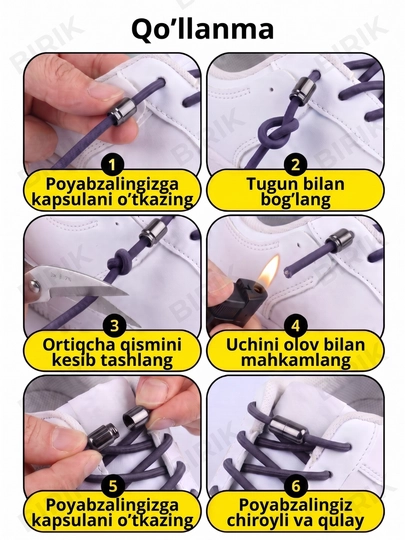 Qo'llanma

1
Poyabzalingizga kapsulani o'tkazing

2
Tugun bilan bog'lang

3
Ortiqcha qismini kesib tashlang

4
Uchini olov bilan mahkamlang

5
Poyabzalingizga kapsulani o'tkazing

6
Poyabzalingiz chiroyli va qulay

BIRIK