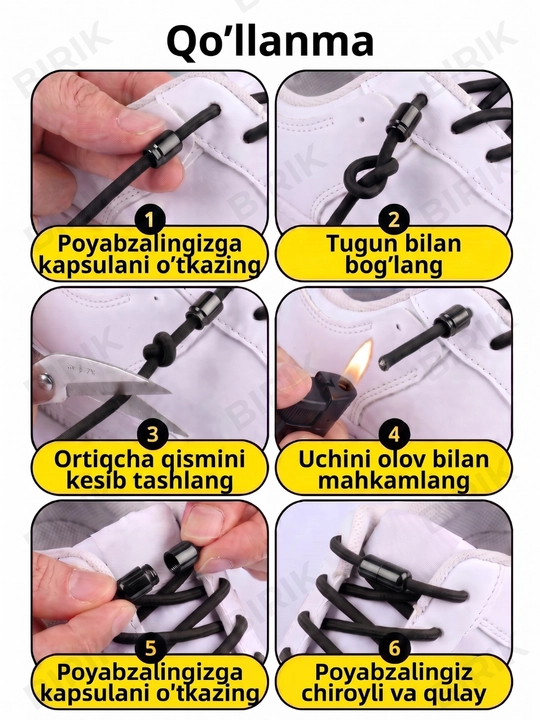 Qo'llanma

1
Poyabzalingizga kapsulani o'tkazing

2
Tugun bilan bog'lang

3
Ortiqcha qismini kesib tashlang

4
Uchini olov bilan mahkamlang

5
Poyabzalingizga kapsulani o'tkazing

6
Poyabzalingiz chiroyli va qulay

BIRIK