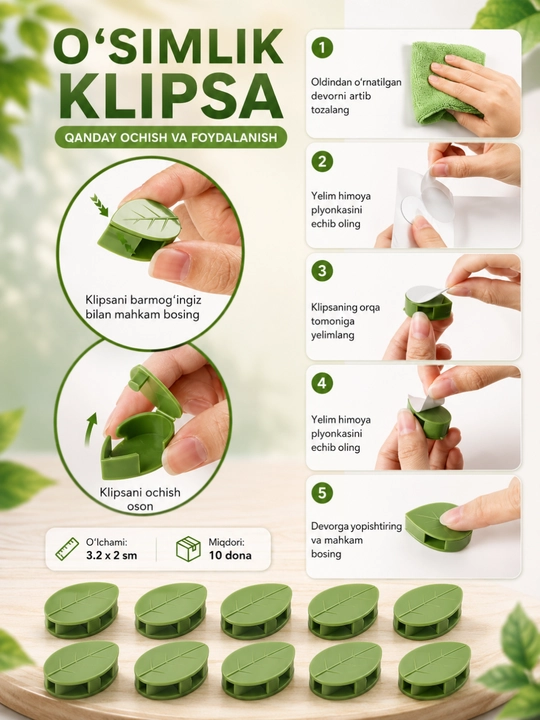 O'SIMLIK KLIPSA

QANDAY OCHISH VA FOYDALANISH

Klipsani barmog'ingiz bilan mahkam bosing

Klipsani ochish oson

O'lchami:
3.2 x 2 sm

Miqdori:
10 dona

1
Oldindan o'rnatilgan devorni artib tozalang

2
Yelim himoya plyonkasini echib oling

3
Klipsaning orqa tomoniga yelimlang

4
Yelim himoya plyonkasini echib oling

5
Devorga yopishtiring va mahkam bosing