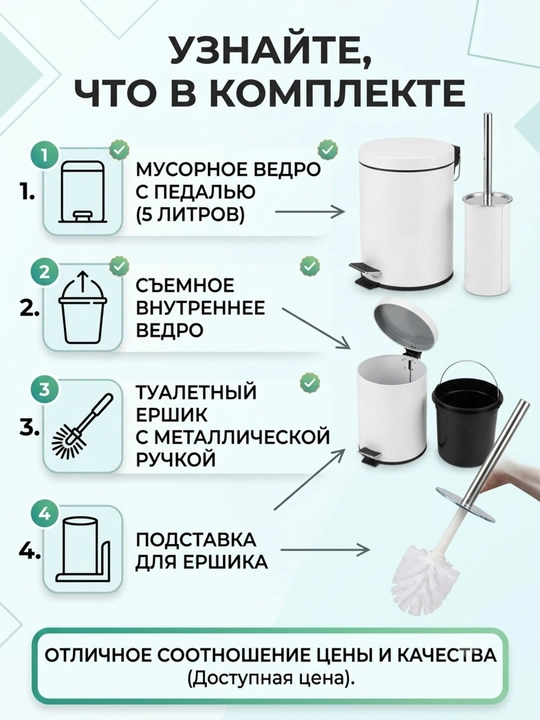 УЗНАЙТЕ,
ЧТО В КОМПЛЕКТЕ

1

1.

МУСОРНОЕ ВЕДРО
С ПЕДАЛЬЮ
(5 ЛИТРОВ)

2

2.

СЪЕМНОЕ
ВНУТРЕННЕЕ
ВЕДРО

3

3.

ТУАЛЕТНЫЙ
ЕРШИК
С МЕТАЛЛИЧЕСКОЙ
РУЧКОЙ

4

4.

ПОДСТАВКА
ДЛЯ ЕРШИКА

ОТЛИЧНОЕ СООТНОШЕНИЕ ЦЕНЫ И КАЧЕСТВА
(Доступная цена).