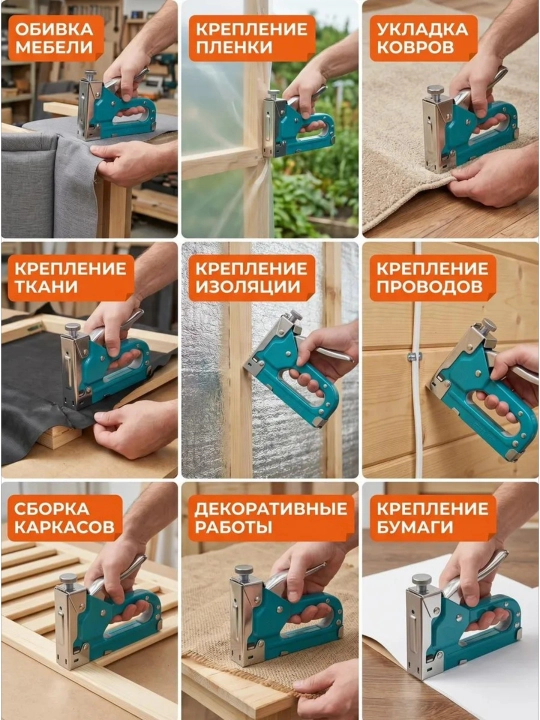 ОБИВКА МЕБЕЛИ

КРЕПЛЕНИЕ ПЛЕНКИ

УКЛАДКА КОВРОВ

КРЕПЛЕНИЕ ТКАНИ

КРЕПЛЕНИЕ ИЗОЛЯЦИИ

КРЕПЛЕНИЕ ПРОВОДОВ

СБОРКА КАРКАСОВ

ДЕКОРАТИВНЫЕ РАБОТЫ

КРЕПЛЕНИЕ БУМАГИ