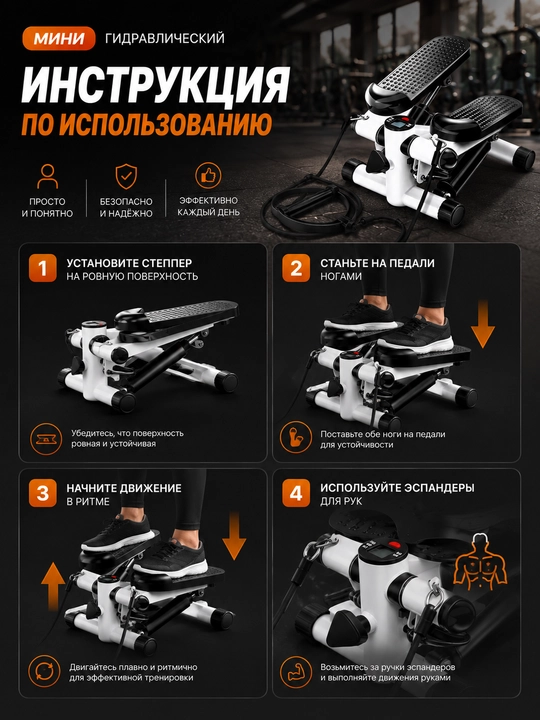 МИНИ ГИДРАВЛИЧЕСКИЙ

ИНСТРУКЦИЯ

ПО ИСПОЛЬЗОВАНИЮ

ПРОСТО
И ПОНЯТНО

БЕЗОПАСНО
И НАДЁЖНО

ЭФФЕКТИВНО
КАЖДЫЙ ДЕНЬ

1 УСТАНОВИТЕ СТЕППЕР
НА РОВНУЮ ПОВЕРХНОСТЬ

Убедитесь, что поверхность ровная и устойчивая

2 СТАНЬТЕ НА ПЕДАЛИ
НОГАМИ

Поставьте обе ноги на педали для устойчивости

3 НАЧНИТЕ ДВИЖЕНИЕ
В РИТМЕ

Двигайтесь плавно и ритмично для эффективной тренировки

4 ИСПОЛЬЗУЙТЕ ЭСПАНДЕРЫ
ДЛЯ РУК

Возьмитесь за ручки эспандеров и выполняйте движения руками