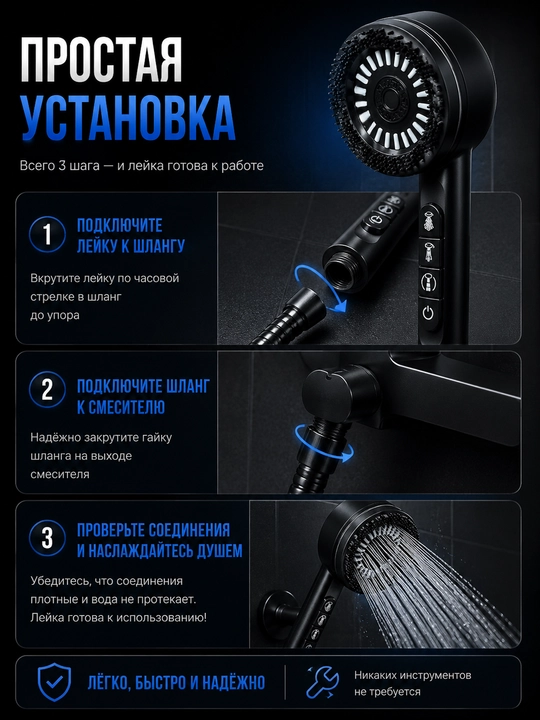 ПРОСТАЯ
УСТАНОВКА

Всего 3 шага — и лейка готова к работе

1

ПОДКЛЮЧИТЕ
ЛЕЙКУ К ШЛАНГУ

Вкрутите лейку по часовой стрелке в шланг до упора

2

ПОДКЛЮЧИТЕ ШЛАНГ
К СМЕСИТЕЛЮ

Надёжно закрутите гайку шланга на выходе смесителя

3

ПРОВЕРЬТЕ СОЕДИНЕНИЯ
И НАСЛАЖДАЙТЕСЬ ДУШЕМ

Убедитесь, что соединения плотные и вода не протекает. Лейка готова к использованию!

ЛЁГКО, БЫСТРО И НАДЁЖНО

Никаких инструментов
не требуется