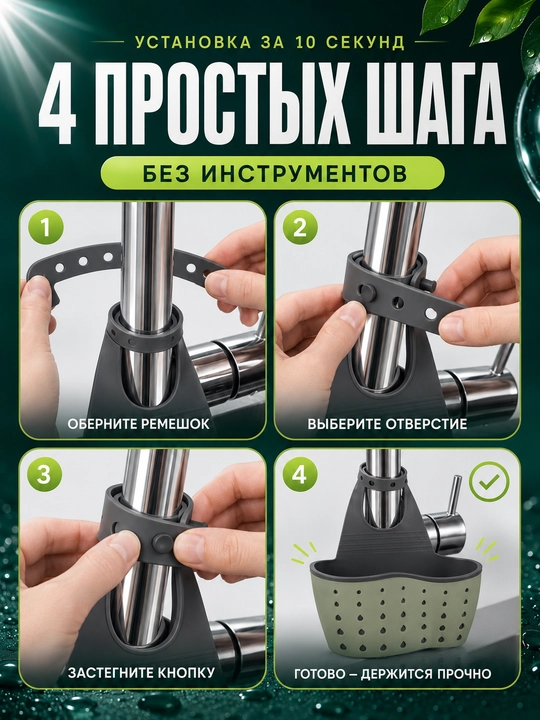 УСТАНОВКА ЗА 10 СЕКУНД

4 ПРОСТЫХ ШАГА

БЕЗ ИНСТРУМЕНТОВ

1

ОБЕРНИТЕ РЕМЕШОК

2

ВЫБЕРИТЕ ОТВЕРСТИЕ

3

ЗАСТЕГНИТЕ КНОПКУ

4

ГОТОВО – ДЕРЖИТСЯ ПРОЧНО