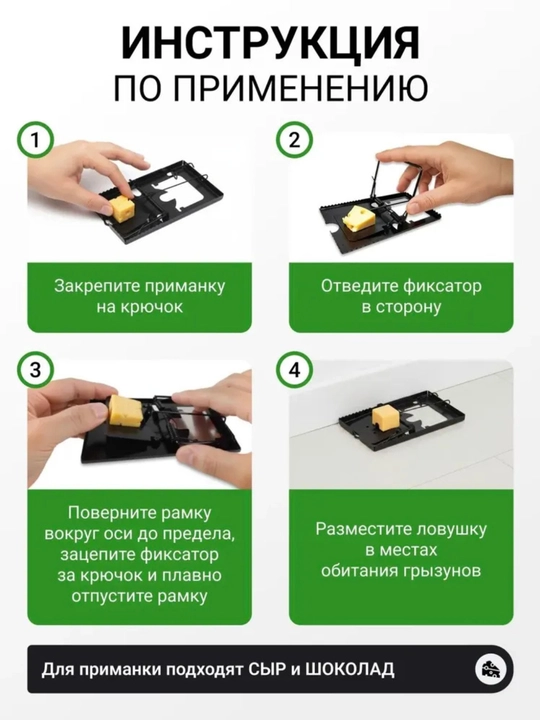 ИНСТРУКЦИЯ
ПО ПРИМЕНЕНИЮ

1

Закрепите приманку на крючок

2

Отведите фиксатор в сторону

3

Поверните рамку вокруг оси до предела, зацепите фиксатор за крючок и плавно отпустите рамку

4

Разместите ловушку в местах обитания грызунов

Для приманки подходят СЫР и ШОКОЛАД