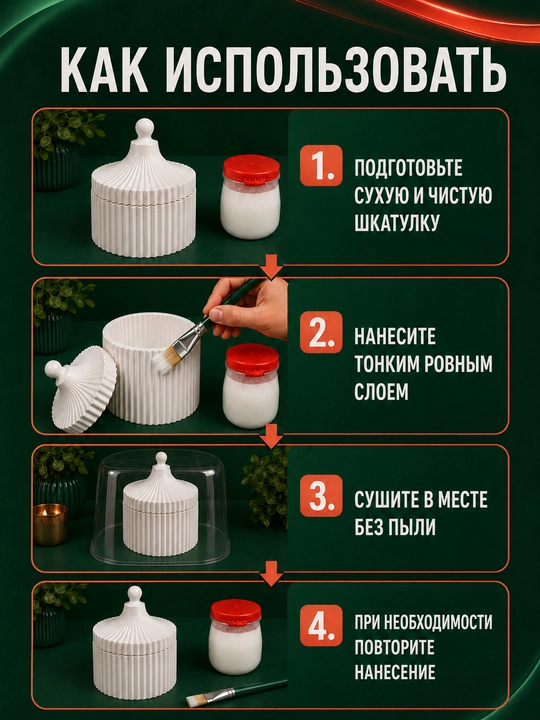 КАК ИСПОЛЬЗОВАТЬ

1. ПОДГОТОВЬТЕ СУХУЮ И ЧИСТУЮ ШКАТУЛКУ

2. НАНЕСИТЕ ТОНКИМ РОВНЫМ СЛОЕМ

3. СУШИТЕ В МЕСТЕ БЕЗ ПЫЛИ

4. ПРИ НЕОБХОДИМОСТИ ПОВТОРИТЕ НАНЕСЕНИЕ