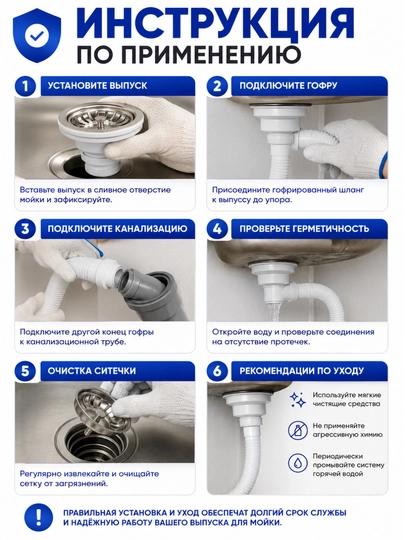 ИНСТРУКЦИЯ
ПО ПРИМЕНЕНИЮ

1 УСТАНОВИТЕ ВЫПУСК

Вставьте выпуск в сливное отверстие мойки и зафиксируйте.

2 ПОДКЛЮЧИТЕ ГОФРУ

Присоедините гофрированный шланг к выпуссу до упора.

3 ПОДКЛЮЧИТЕ КАНАЛИЗАЦИЮ

Подключите другой конец гофры к канализационной трубе.

4 ПРОВЕРЬТЕ ГЕРМЕТИЧНОСТЬ

Откройте воду и проверьте соединения на отсутствие протечек.

5 ОЧИСТКА СИТЕЧКИ

Регулярно извлекайте и очищайте сетку от загрязнений.

6 РЕКОМЕНДАЦИИ ПО УХОДУ

Используйте мягкие чистящие средства

Не применяйте агрессивную химию

Периодически промывайте систему горячей водой

ПРАВИЛЬНАЯ УСТАНОВКА И УХОД ОБЕСПЕЧАТ ДОЛГИЙ СРОК СЛУЖБЫ И НАДЁЖНУЮ РАБОТУ ВАШЕГО ВЫПУСКА ДЛЯ МОЙКИ.