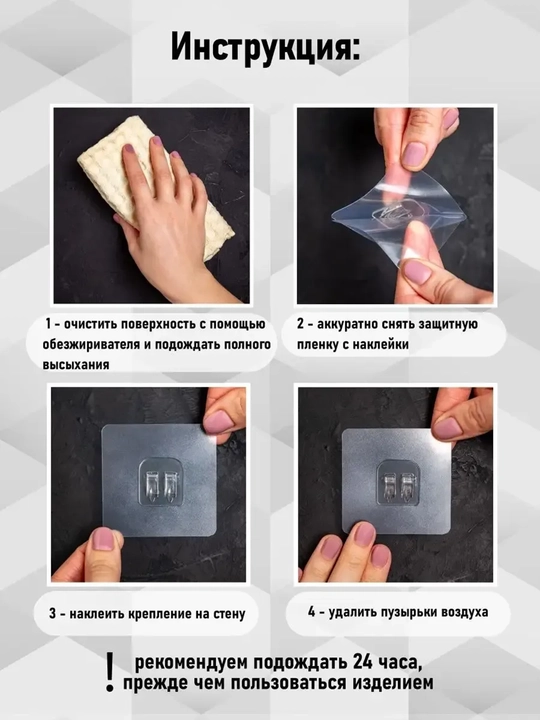 Инструкция:

1 - очистить поверхность с помощью обезжиривателя и подождать полного высыхания

2 - аккуратно снять защитную пленку с наклейки

3 - наклеить крепление на стену

4 - удалить пузырьки воздуха

! рекомендуем подождать 24 часа, прежде чем пользоваться изделием