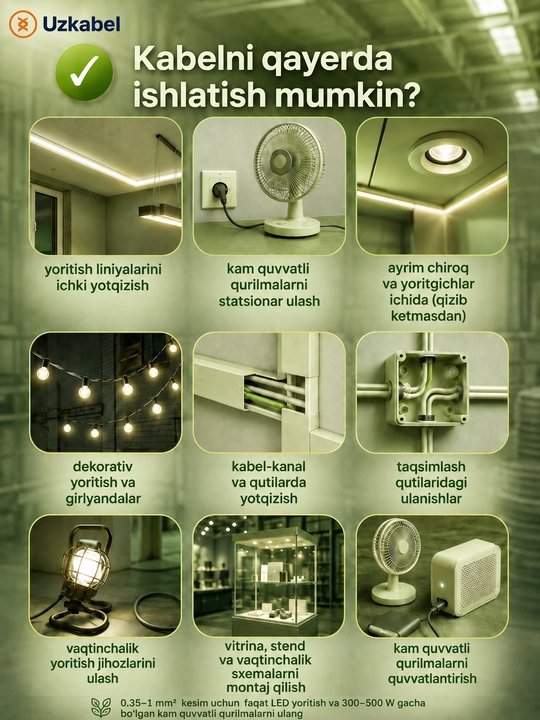 Uzkabel

Kabelni qayerda ishlatish mumkin?

yoritish liniyalarini ichki yotqizish

kam quvvatli qurilmalarni statsionar ulash

ayrim chiroq va yoritgichlar ichida (qizib ketmasdan)

dekorativ yoritish va girlyandalar

kabel-kanal va qutilarda yotqizish

taqsimlash qutilaridagi ulanishlar

vaqtinchalik yoritish jihozlarini ulash

vitrina, stend va vaqtinchalik sxemalarni montaj qilish

kam quvvatli qurilmalarni quvvatlantirish

0.35–1 mm² kesim uchun faqat LED yoritish va 300–500 W gacha bo'lgan kam quvvatli qurilmalarni ulang