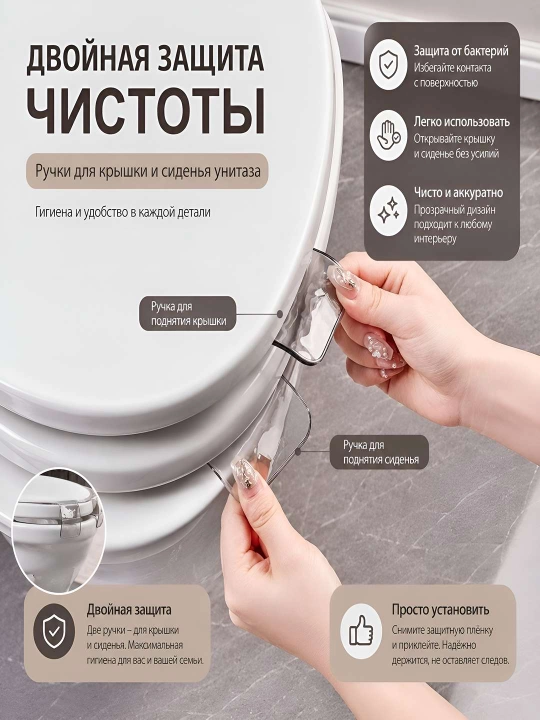 ДВОЙНАЯ ЗАЩИТА

ЧИСТОТЫ

Ручки для крышки и сиденья унитаза

Гигиена и удобство в каждой детали

Защита от бактерий
Избегайте контакта с поверхностью

Легко использовать
Открывайте крышку и сиденье без усилий

Чисто и аккуратно
Прозрачный дизайн подходит к любому интерьеру

Ручка для поднятия крышки

Ручка для поднятия сиденья

Двойная защита
Две ручки – для крышки и сиденья. Максимальная гигиена для вас и вашей семьи.

Просто установить
Снимите защитную плёнку и приклейте. Надёжно держится, не оставляет следов.