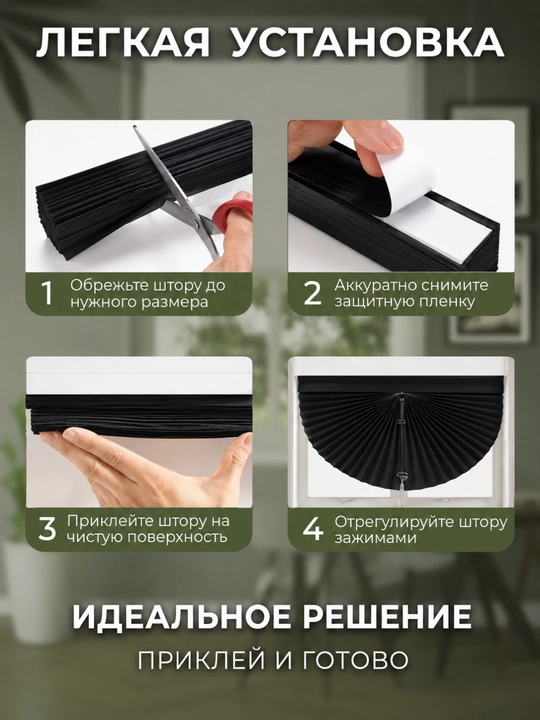 ЛЕГКАЯ УСТАНОВКА

1 Обрежьте штору до нужного размера

2 Аккуратно снимите защитную пленку

3 Приклейте штору на чистую поверхность

4 Отрегулируйте штору зажимами

ИДЕАЛЬНОЕ РЕШЕНИЕ

ПРИКЛЕЙ И ГОТОВО