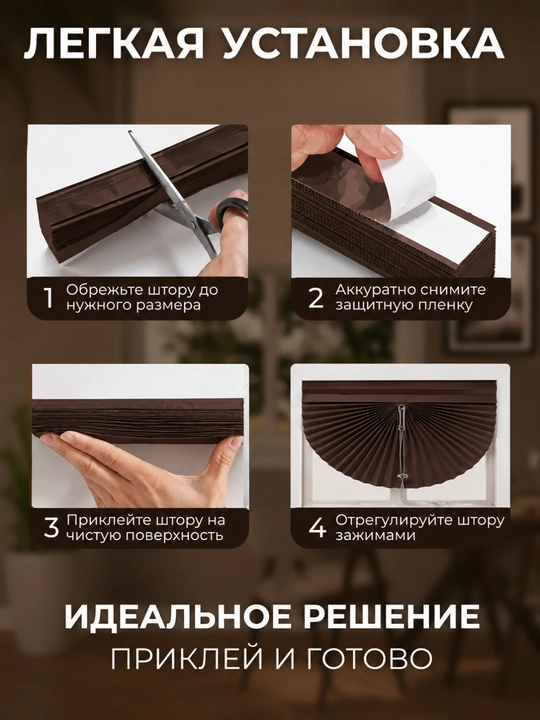 ЛЕГКАЯ УСТАНОВКА

1 Обрежьте штору до нужного размера

2 Аккуратно снимите защитную пленку

3 Приклейте штору на чистую поверхность

4 Отрегулируйте штору зажимами

ИДЕАЛЬНОЕ РЕШЕНИЕ
ПРИКЛЕЙ И ГОТОВО