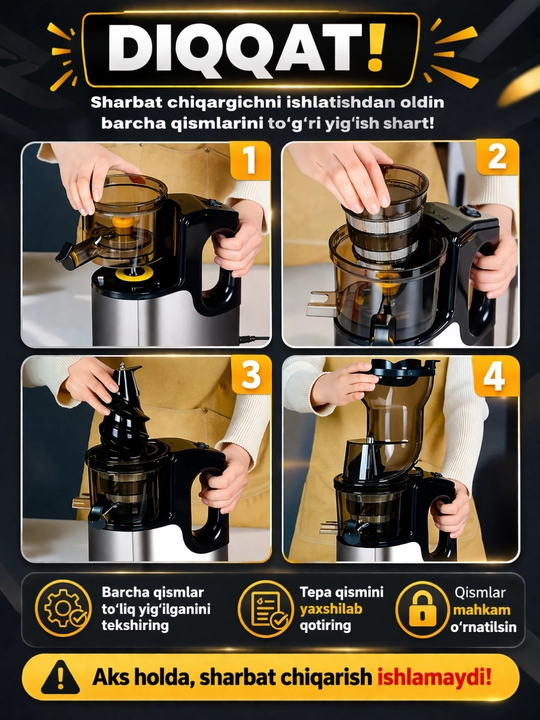 DIQQAT!

Sharbat chiqargichni ishlatishdan oldin barcha qismlarini to'g'ri yig'ish shart!

1

2

3

4

Barcha qismlar to'liq yig'ilganini tekshiring

Tepa qismini yaxshilab qotiring

Qismlar mahkam o'rnatilsin

Aks holda, sharbat chiqarish ishlamaydi!