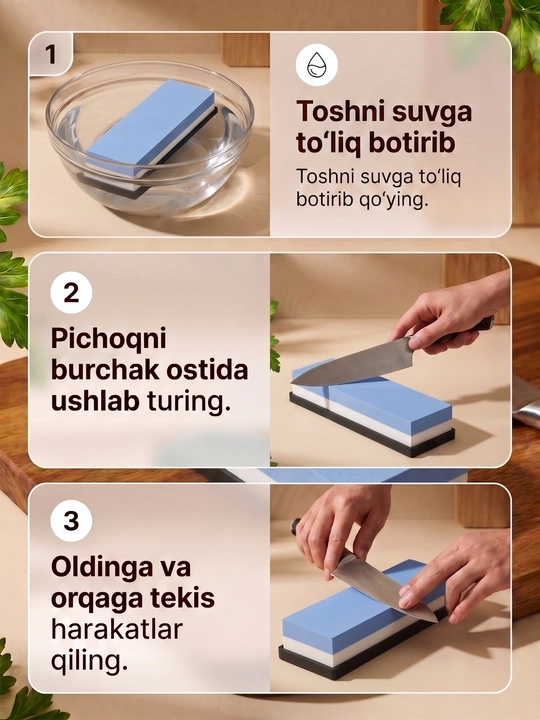 1

Toshni suvga to'liq botirib

Toshni suvga to'liq botirib qo'ying.

2

Pichoqni burchak ostida ushlab turing.

3

Oldinga va orqaga tekis harakatlar qiling.