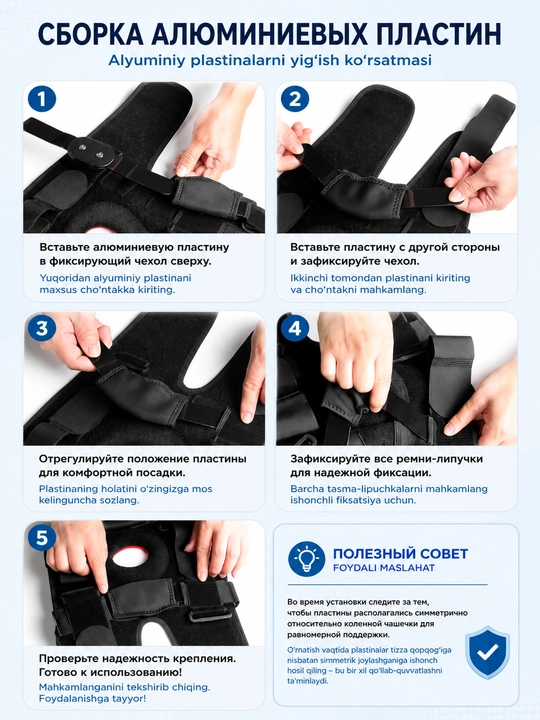 СБОРКА АЛЮМИНИЕВЫХ ПЛАСТИН
Alyuminiy plastinalarni yig'ish ko'rsatmasi

1

Вставьте алюминиевую пластину в фиксирующий чехол сверху.

Yuqoridan alyuminiy plastinani maxsus cho'ntakka kiriting.

2

Вставьте пластину с другой стороны и зафиксируйте чехол.

Ikkinchi tomondan plastinani kiriting va cho'ntakni mahkamlang.

3

Отрегулируйте положение пластины для комфортной посадки.

Plastinaning holatini o'zingizga mos kelinguncha sozlang.

4

Зафиксируйте все ремни-липучки для надежной фиксации.

Barcha tasma-lipuchkalarni mahkamlang ishonchli fiksatsiya uchun.

5

Проверьте надежность крепления. Готово к использованию!

Mahkamlanganini tekshirib chiqing. Foydalanishga tayyor!

ПОЛЕЗНЫЙ СОВЕТ
FOYDALI MASLAHAT

Во время установки следите за тем, чтобы пластины располагались симметрично относительно коленной чашечки для равномерной поддержки.

O'rnatish vaqtida plastinalar tizza qopqog'iga nisbatan simmetrik joylashganiga ishonch hosil qiling – bu bir xil qo'llab-quvvatlashni ta'minlaydi.