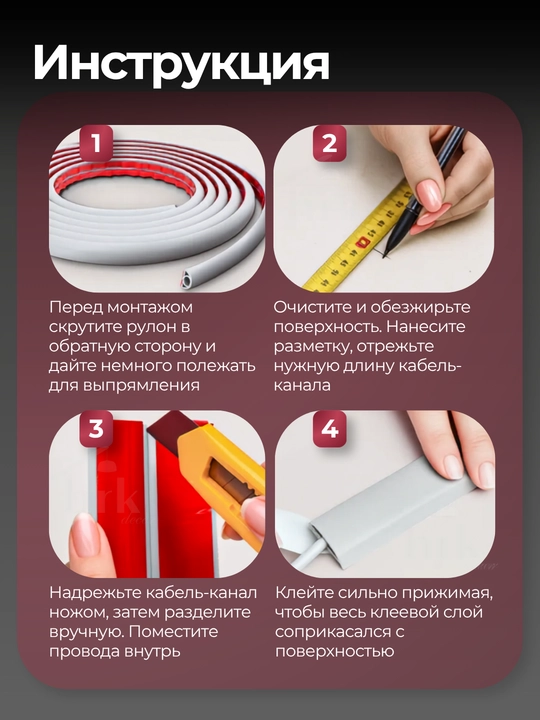 Инструкция

1

Перед монтажом скрутите рулон в обратную сторону и дайте немного полежать для выпрямления

2

Очистите и обезжирьте поверхность. Нанесите разметку, отрежьте нужную длину кабель-канала

3

Надрежьте кабель-канал ножом, затем разделите вручную. Поместите провода внутрь

4

Клейте сильно прижимая, чтобы весь клеевой слой соприкасался с поверхностью