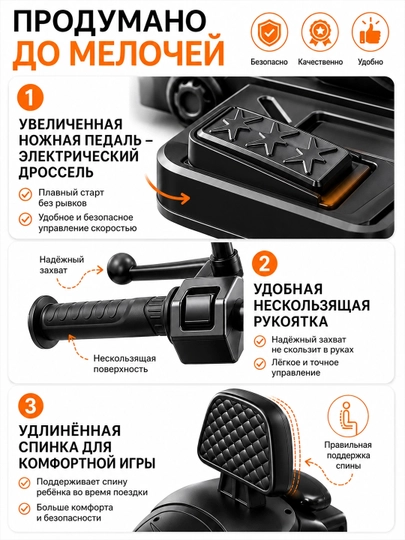 ПРОДУМАНО
ДО МЕЛОЧЕЙ

Безопасно
Качественно
Удобно

1
УВЕЛИЧЕННАЯ НОЖНАЯ ПЕДАЛЬ – ЭЛЕКТРИЧЕСКИЙ ДРОССЕЛЬ

Плавный старт без рывков

Удобное и безопасное управление скоростью

Надёжный захват

Нескользящая поверхность

2
УДОБНАЯ НЕСКОЛЬЗЯЩАЯ РУКОЯТКА

Надёжный захват не скользит в руках

Лёгкое и точное управление

3
УДЛИНЁННАЯ СПИНКА ДЛЯ КОМФОРТНОЙ ИГРЫ

Поддерживает спину ребёнка во время поездки

Больше комфорта и безопасности

Правильная поддержка спины