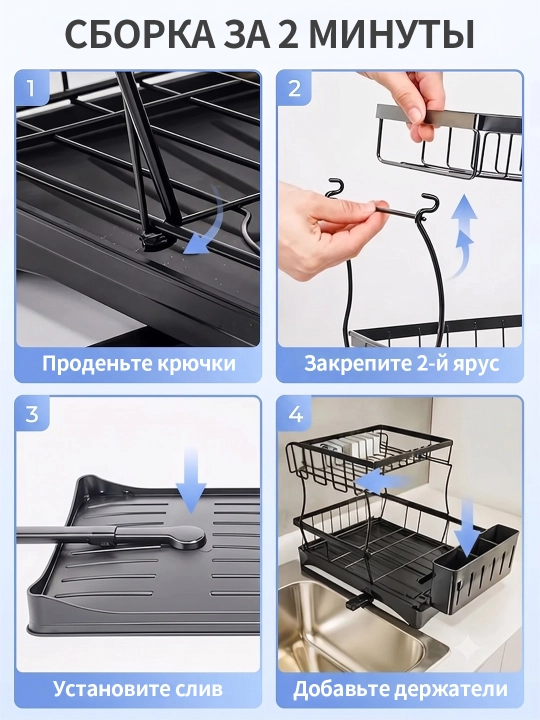 СБОРКА ЗА 2 МИНУТЫ

1

Проденьте крючки

2

Закрепите 2-й ярус

3

Установите слив

4

Добавьте держатели