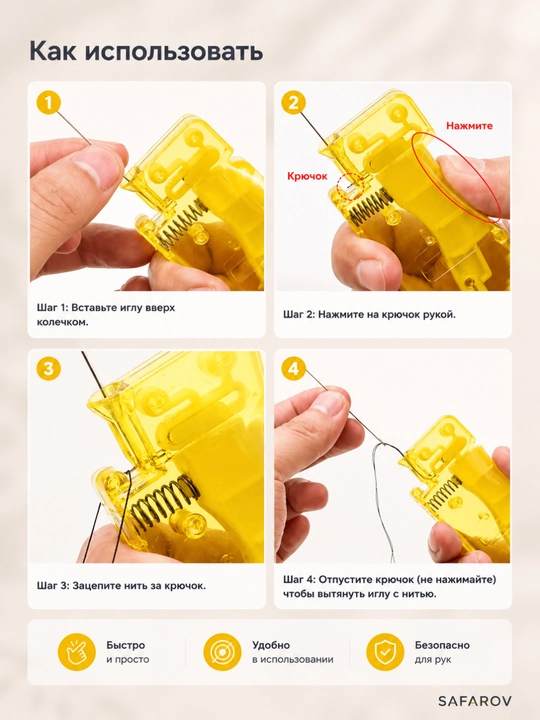 Как использовать

1

Шаг 1: Вставьте иглу вверх колечком.

2

Нажмите

Крючок

Шаг 2: Нажмите на крючок рукой.

3

Шаг 3: Зацепите нить за крючок.

4

Шаг 4: Отпустите крючок (не нажимайте) чтобы вытянуть иглу с нитью.

Быстро
и просто

Удобно
в использовании

Безопасно
для рук

SAFAROV