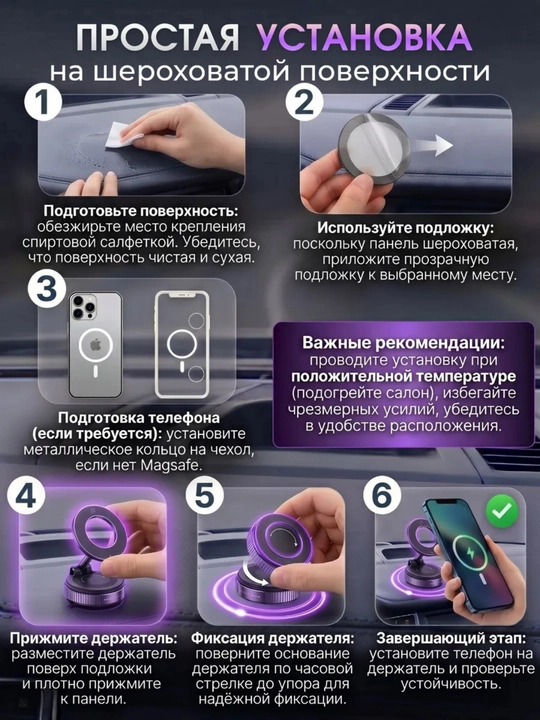 ПРОСТАЯ УСТАНОВКА
на шероховатой поверхности

1

Подготовьте поверхность: обезжирьте место крепления спиртовой салфеткой. Убедитесь, что поверхность чистая и сухая.

2

Используйте подложку: поскольку панель шероховатая, приложите прозрачную подложку к выбранному месту.

3

Подготовка телефона (если требуется): установите металлическое кольцо на чехол, если нет Magsafe.

Важные рекомендации: проводите установку при положительной температуре (подогрейте салон), избегайте чрезмерных усилий, убедитесь в удобстве расположения.

4

Прижмите держатель: разместите держатель поверх подложки и плотно прижмите к панели.

5

Фиксация держателя: поверните основание держателя по часовой стрелке до упора для надёжной фиксации.

6

Завершающий этап: установите телефон на держатель и проверьте устойчивость.