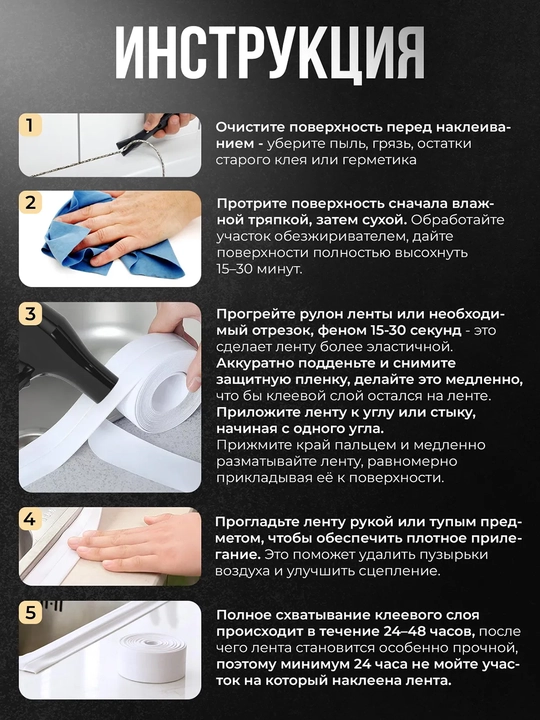 ИНСТРУКЦИЯ

1

Очистите поверхность перед наклеиванием - уберите пыль, грязь, остатки старого клея или герметика

2

Протрите поверхность сначала влажной тряпкой, затем сухой. Обработайте участок обезжиривателем, дайте поверхности полностью высохнуть 15–30 минут.

3

Прогрейте рулон ленты или необходимый отрезок, феном 15-30 секунд - это сделает ленту более эластичной. Аккуратно подденьте и снимите защитную пленку, делайте это медленно, что бы клеевой слой остался на ленте. Приложите ленту к углу или стыку, начиная с одного угла. Прижмите край пальцем и медленно разматывайте ленту, равномерно прикладывая её к поверхности.

4

Прогладьте ленту рукой или тупым предметом, чтобы обеспечить плотное прилегание. Это поможет удалить пузырьки воздуха и улучшить сцепление.

5

Полное схватывание клеевого слоя происходит в течение 24–48 часов, после чего лента становится особенно прочной, поэтому минимум 24 часа не мойте участок на который наклеена лента.