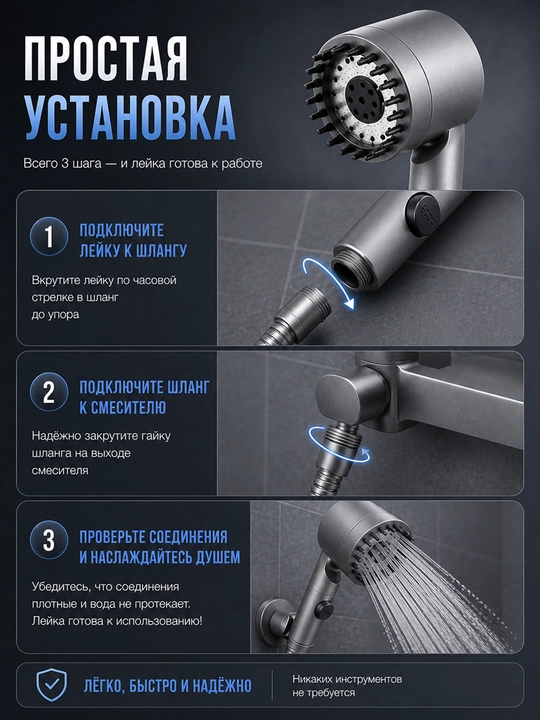 ПРОСТАЯ УСТАНОВКА

Всего 3 шага — и лейка готова к работе

1

ПОДКЛЮЧИТЕ ЛЕЙКУ К ШЛАНГУ

Вкрутите лейку по часовой стрелке в шланг до упора

2

ПОДКЛЮЧИТЕ ШЛАНГ К СМЕСИТЕЛЮ

Надёжно закрутите гайку шланга на выходе смесителя

3

ПРОВЕРЬТЕ СОЕДИНЕНИЯ И НАСЛАЖДАЙТЕСЬ ДУШЕМ

Убедитесь, что соединения плотные и вода не протекает. Лейка готова к использованию!

ЛЁГКО, БЫСТРО И НАДЁЖНО

Никаких инструментов не требуется