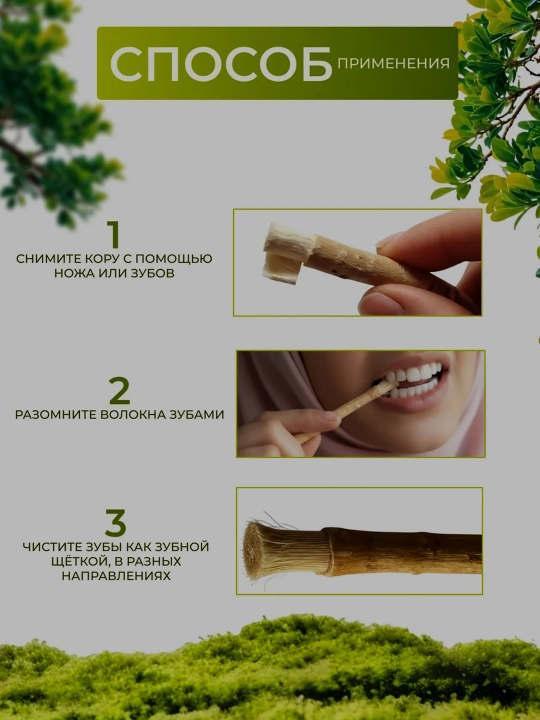 СПОСОБ ПРИМЕНЕНИЯ

1
СНИМИТЕ КОРУ С ПОМОЩЬЮ НОЖА ИЛИ ЗУБОВ

2
РАЗОМНИТЕ ВОЛОКНА ЗУБАМИ

3
ЧИСТИТЕ ЗУБЫ КАК ЗУБНОЙ ЩЁТКОЙ, В РАЗНЫХ НАПРАВЛЕНИЯХ