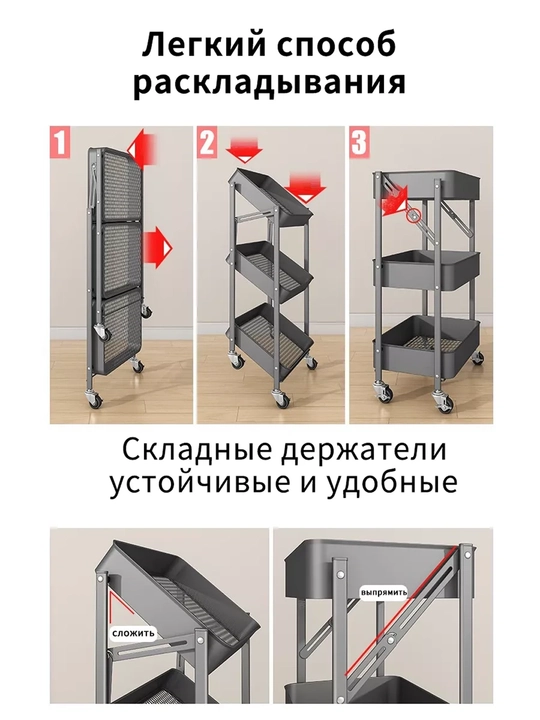 Легкий способ раскладывания

1

2

3

Складные держатели устойчивые и удобные

сложить

выпрямить