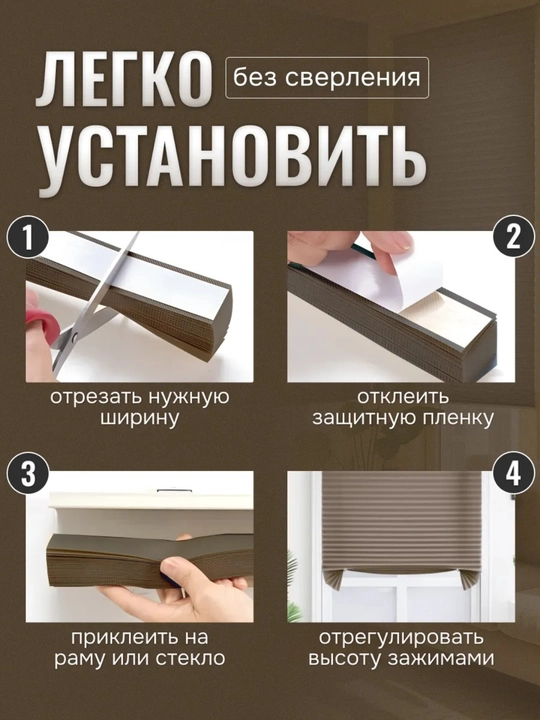 ЛЕГКО
без сверления
УСТАНОВИТЬ

1
отрезать нужную ширину

2
отклеить защитную пленку

3
приклеить на раму или стекло

4
отрегулировать высоту зажимами