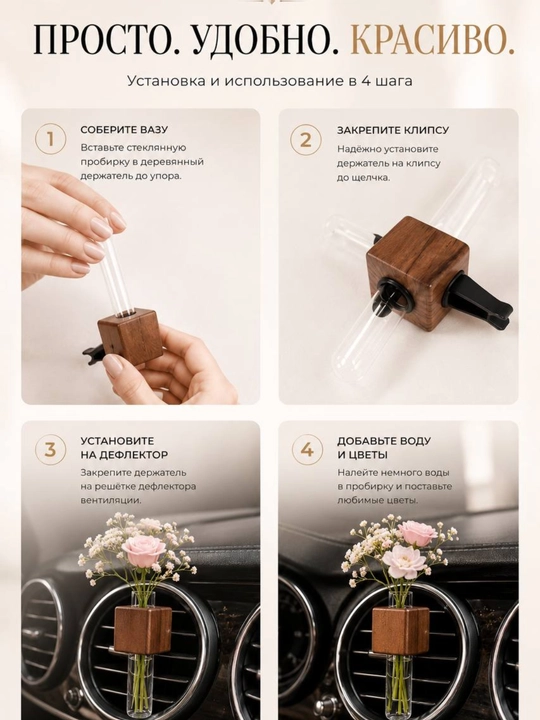 ПРОСТО. УДОБНО. КРАСИВО.

Установка и использование в 4 шага

1

СОБЕРИТЕ ВАЗУ

Вставьте стеклянную пробирку в деревянный держатель до упора.

2

ЗАКРЕПИТЕ КЛИПСУ

Надёжно установите держатель на клипсу до щелчка.

3

УСТАНОВИТЕ НА ДЕФЛЕКТОР

Закрепите держатель на решётке дефлектора вентиляции.

4

ДОБАВЬТЕ ВОДУ И ЦВЕТЫ

Налейте немного воды в пробирку и поставьте любимые цветы.