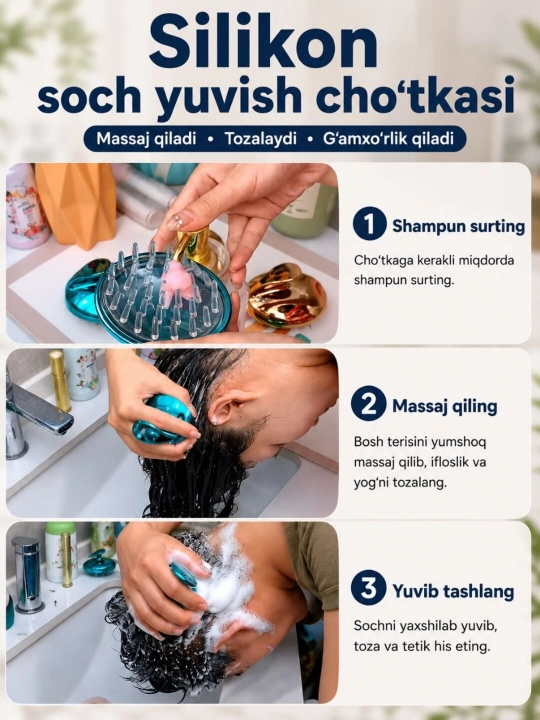 Silikon soch yuvish cho'tkasi

Massaj qiladi • Tozalaydi • G'amxo'rlik qiladi

1 Shampun surting

Cho'tkaga kerakli miqdorda shampun surting.

2 Massaj qiling

Bosh terisini yumshoq massaj qilib, ifloslik va yog'ni tozalang.

3 Yuvib tashlang

Sochni yaxshilab yuvib, toza va tetik his eting.