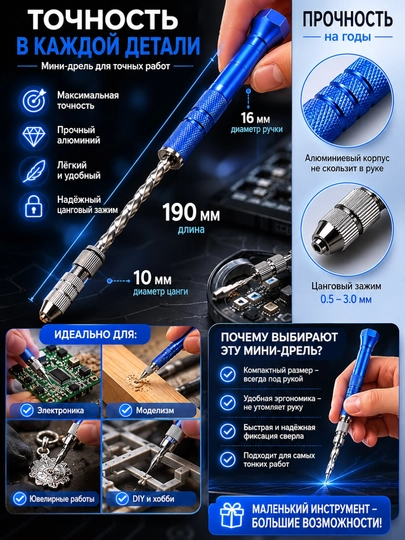 ТОЧНОСТЬ
В КАЖДОЙ ДЕТАЛИ

Мини-дрель для точных работ

Максимальная точность

Прочный алюминий

Лёгкий и удобный

Надёжный цанговый зажим

16 мм
диаметр ручки

190 мм
длина

10 мм
диаметр цанги

ПРОЧНОСТЬ
на годы

Алюминиевый корпус не скользит в руке

Цанговый зажим
0.5 – 3.0 мм

ИДЕАЛЬНО ДЛЯ:

Электроника

Моделизм

Ювелирные работы

DIY и хобби

ПОЧЕМУ ВЫБИРАЮТ ЭТУ МИНИ-ДРЕЛЬ?

Компактный размер – всегда под рукой

Удобная эргономика – не утомляет руку

Быстрая и надёжная фиксация сверла

Подходит для самых тонких работ

МАЛЕНЬКИЙ ИНСТРУМЕНТ – БОЛЬШИЕ ВОЗМОЖНОСТИ!