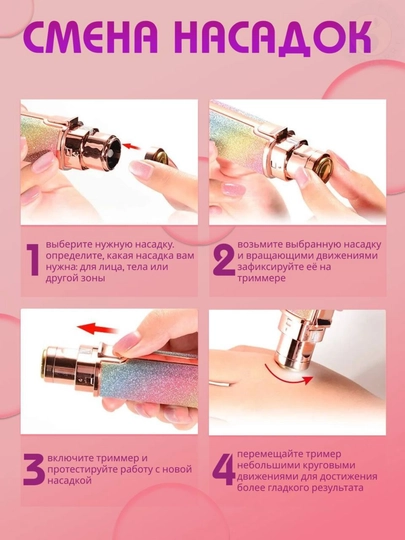 СМЕНА НАСАДОК

1 выберите нужную насадку. определите, какая насадка вам нужна: для лица, тела или другой зоны

2 возьмите выбранную насадку и вращающими движениями зафиксируйте её на триммере

3 включите триммер и протестируйте работу с новой насадкой

4 перемещайте тример небольшими круговыми движениями для достижения более гладкого результата