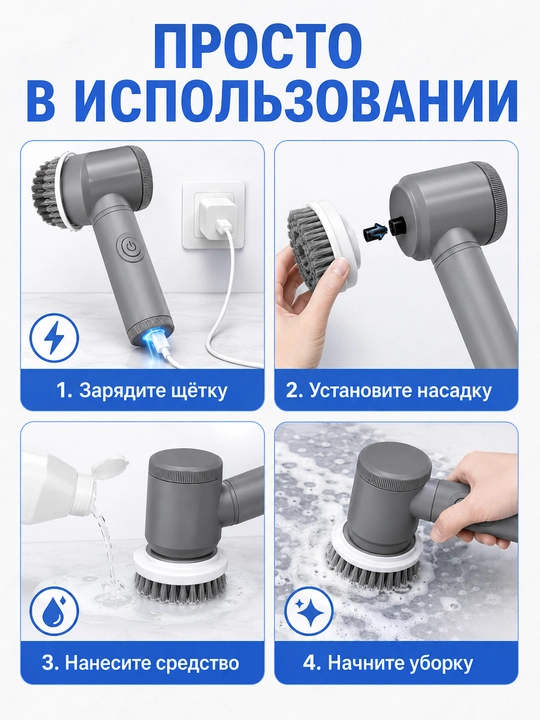 ПРОСТО
В ИСПОЛЬЗОВАНИИ

1. Зарядите щётку

2. Установите насадку

3. Нанесите средство

4. Начните уборку