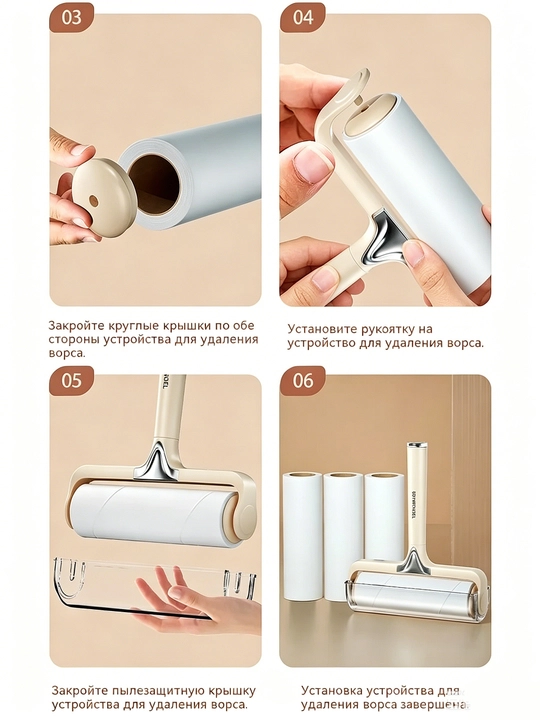 03

Закройте круглые крышки по обе стороны устройства для удаления ворса.

04

Установите рукоятку на устройство для удаления ворса.

05

Закройте пылезащитную крышку устройства для удаления ворса.

06

Установка устройства для удаления ворса завершена.