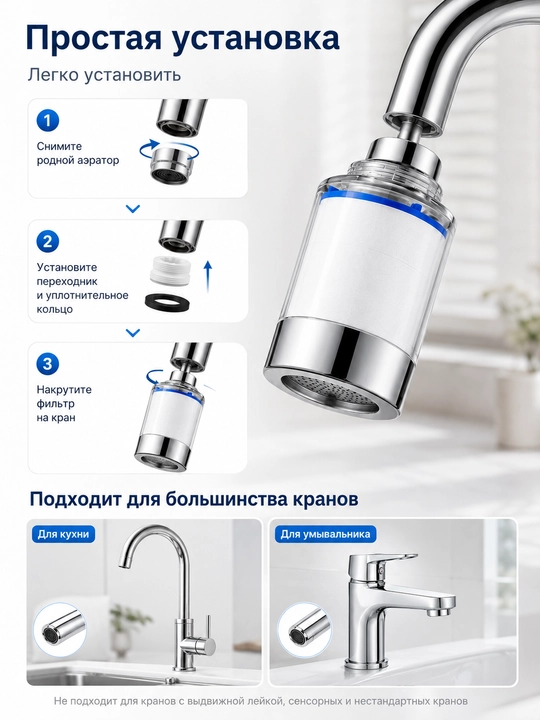 Простая установка

Легко установить

1

Снимите родной аэратор

2

Установите переходник и уплотнительное кольцо

3

Накрутите фильтр на кран

Подходит для большинства кранов

Для кухни

Для умывальника

Не подходит для кранов с выдвижной лейкой, сенсорных и нестандартных кранов