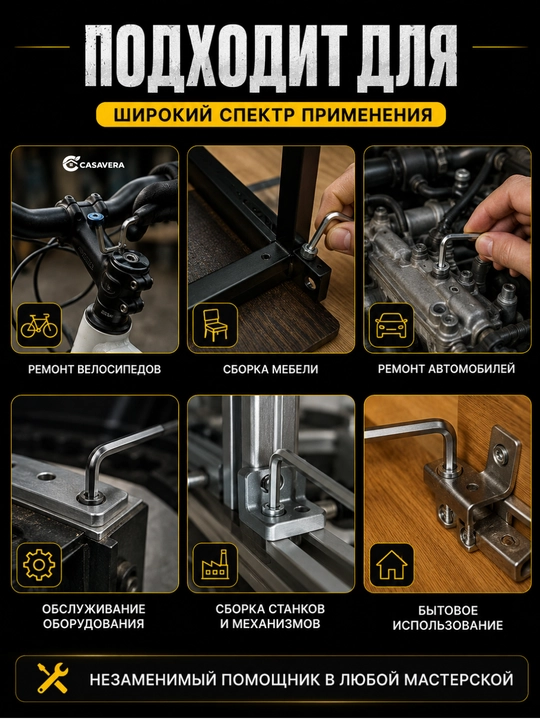 ПОДХОДИТ ДЛЯ

ШИРОКИЙ СПЕКТР ПРИМЕНЕНИЯ

CASAVERA

РЕМОНТ ВЕЛОСИПЕДОВ

СБОРКА МЕБЕЛИ

РЕМОНТ АВТОМОБИЛЕЙ

ОБСЛУЖИВАНИЕ ОБОРУДОВАНИЯ

СБОРКА СТАНКОВ И МЕХАНИЗМОВ

БЫТОВОЕ ИСПОЛЬЗОВАНИЕ

НЕЗАМЕНИМЫЙ ПОМОЩНИК В ЛЮБОЙ МАСТЕРСКОЙ