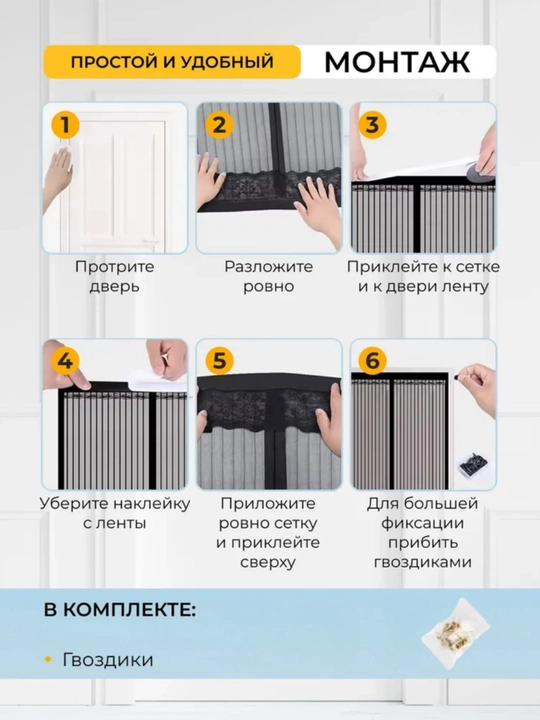 ПРОСТОЙ И УДОБНЫЙ МОНТАЖ

1

Протрите дверь

2

Разложите ровно

3

Приклейте к сетке и к двери ленту

4

Уберите наклейку с ленты

5

Приложите ровно сетку и приклейте сверху

6

Для большей фиксации прибить гвоздиками

В КОМПЛЕКТЕ:

• Гвоздики