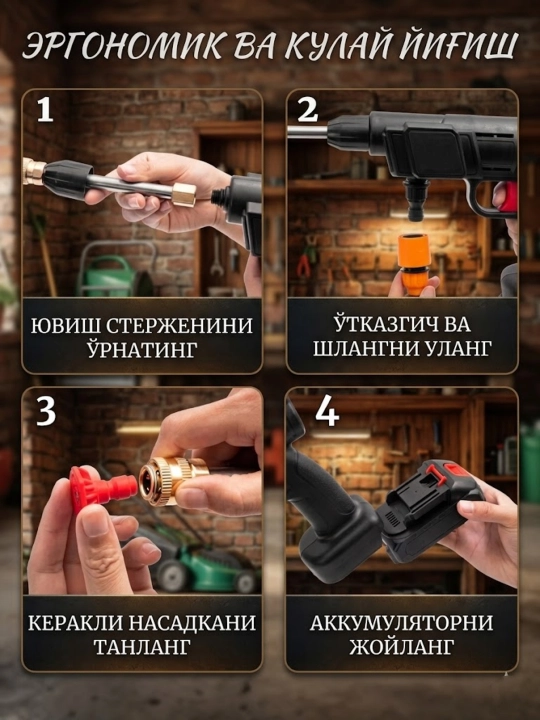 ЭРГОНОМИК ВА КУЛАЙ ЙИҒИШ

1

ЮВИШ СТЕРЖЕНИНИ ЎРНАТИНГ

2

ЎТКАЗГИЧ ВА ШЛАНГНИ УЛАНГ

3

КЕРАКЛИ НАСАДКАНИ ТАНЛАНГ

4

АККУМУЛЯТОРНИ ЖОЙЛАНГ