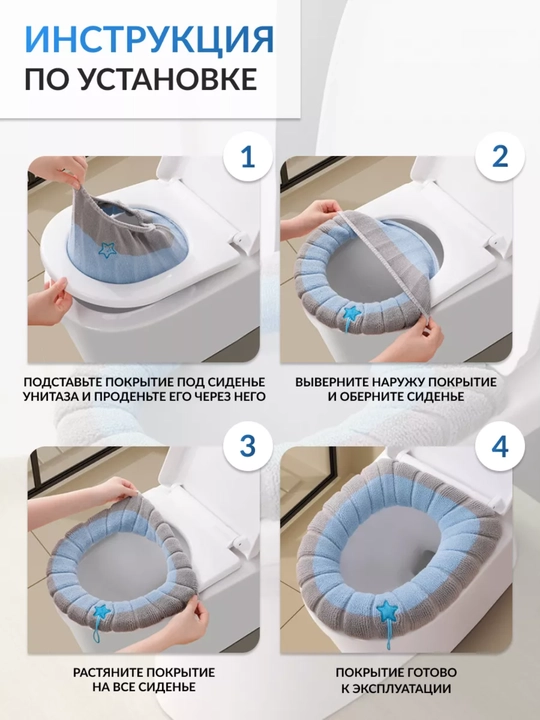 ИНСТРУКЦИЯ
ПО УСТАНОВКЕ

1

ПОДСТАВЬТЕ ПОКРЫТИЕ ПОД СИДЕНЬЕ УНИТАЗА И ПРОДЕНЬТЕ ЕГО ЧЕРЕЗ НЕГО

2

ВЫВЕРНИТЕ НАРУЖУ ПОКРЫТИЕ И ОБЕРНИТЕ СИДЕНЬЕ

3

РАСТЯНИТЕ ПОКРЫТИЕ НА ВСЕ СИДЕНЬЕ

4

ПОКРЫТИЕ ГОТОВО К ЭКСПЛУАТАЦИИ